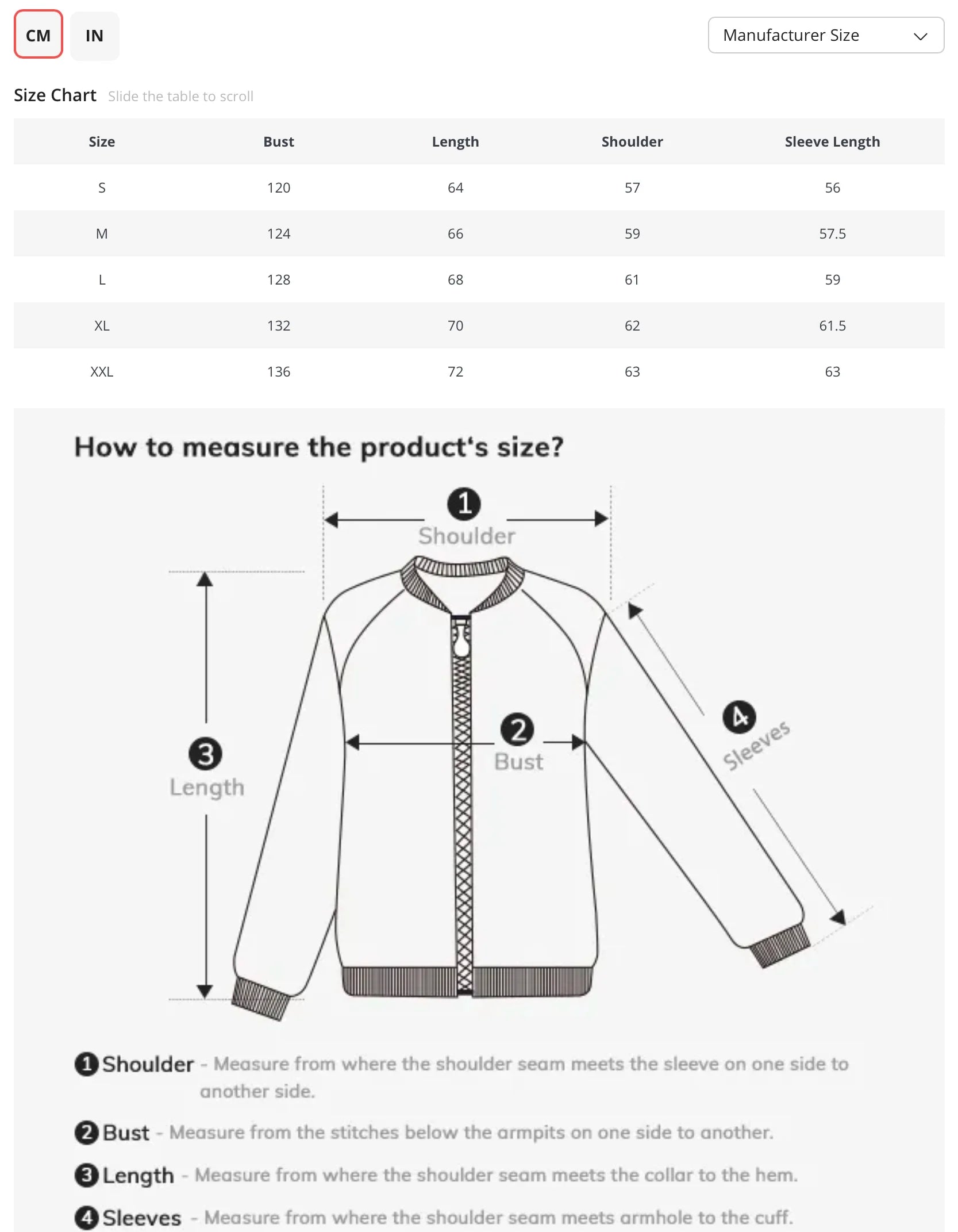 CM IN

Manufacturer Size

Size Chart Slide the table to scroll

| Size | Bust | Length | Shoulder | Sleeve Length |
|---|---|---|---|---|
| S | 120 | 64 | 57 | 56 |
| M | 124 | 66 | 59 | 57.5 |
| L | 128 | 68 | 61 | 59 |
| XL | 132 | 70 | 62 | 61.5 |
| XXL | 136 | 72 | 63 | 63 |

How to measure the product's size?

1 Shoulder

2 Bust

3 Length

4 Sleeves

1 Shoulder - Measure from where the shoulder seam meets the sleeve on one side to another side.

2 Bust - Measure from the stitches below the armpits on one side to another.

3 Length - Measure from where the shoulder seam meets the collar to the hem.

4 Sleeves - Measure from where the shoulder seam meets armhole to the cuff.