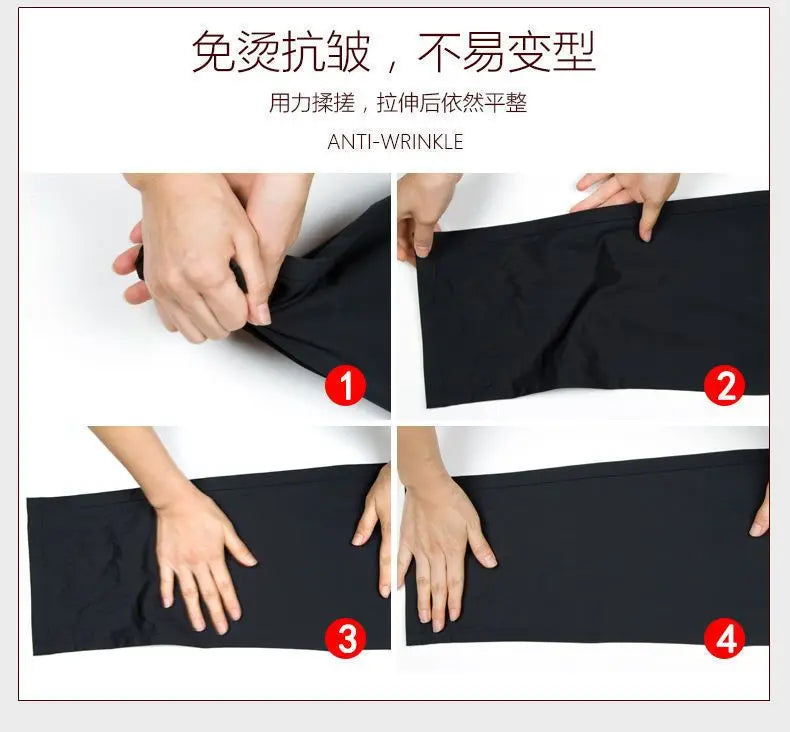 免烫抗皱，不易变型

用力揉搓，拉伸后依然平整

ANTI-WRINKLE

1

2

3

4