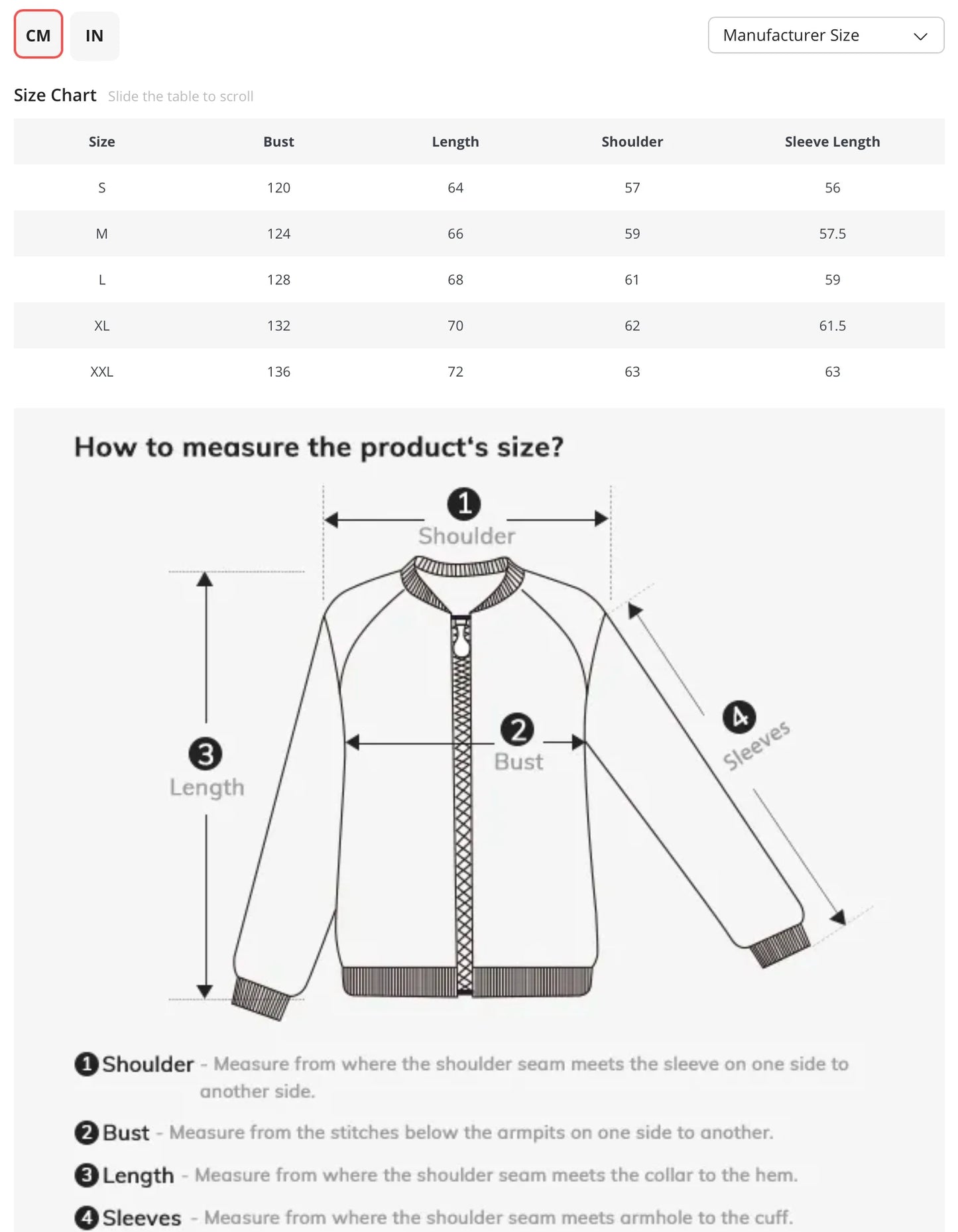 CM IN

Manufacturer Size

Size Chart Slide the table to scroll

| Size | Bust | Length | Shoulder | Sleeve Length |
|---|---|---|---|---|
| S | 120 | 64 | 57 | 56 |
| M | 124 | 66 | 59 | 57.5 |
| L | 128 | 68 | 61 | 59 |
| XL | 132 | 70 | 62 | 61.5 |
| XXL | 136 | 72 | 63 | 63 |

How to measure the product's size?

1 Shoulder

2 Bust

3 Length

4 Sleeves

1 Shoulder - Measure from where the shoulder seam meets the sleeve on one side to another side.

2 Bust - Measure from the stitches below the armpits on one side to another.

3 Length - Measure from where the shoulder seam meets the collar to the hem.

4 Sleeves - Measure from where the shoulder seam meets armhole to the cuff.