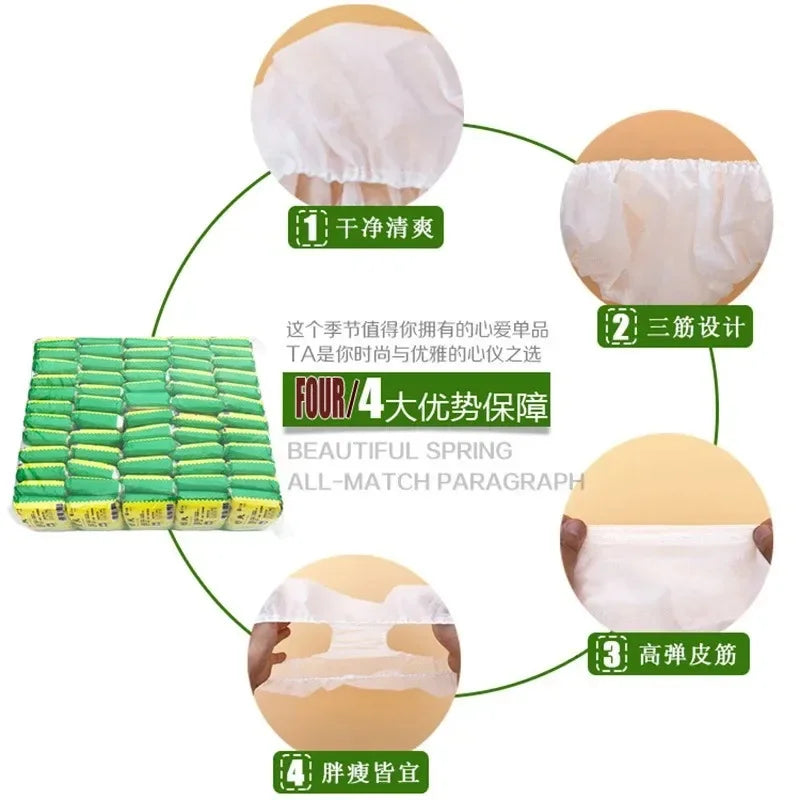 1 干净清爽

2 三筋设计

这个季节值得你拥有的心爱单品
TA是你时尚与优雅的心仪之选

FOUR/4大优势保障

BEAUTIFUL SPRING
ALL-MATCH PARAGRAPH

3 高弹皮筋

4 胖瘦皆宜