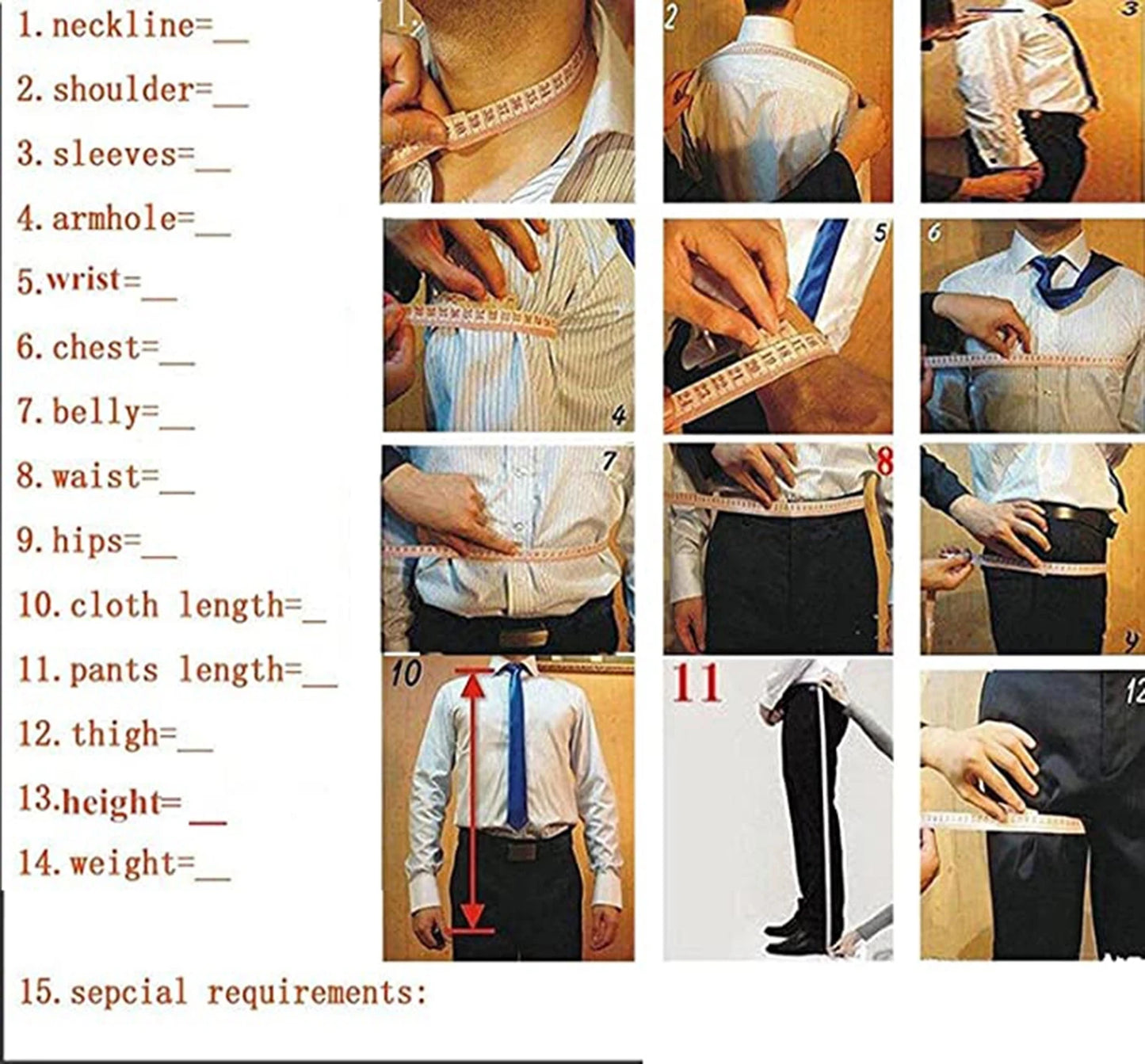 1. neckline=__
2. shoulder=__
3. sleeves=__
4. armhole=__
5. wrist=__
6. chest=__
7. belly=__
8. waist=__
9. hips=__
10. cloth length=_
11. pants length=__
12. thigh=__
13. height= __
14. weight=__

15. sepcial requirements:

1
2
3
4
5
6
7
8
9
10
11
12