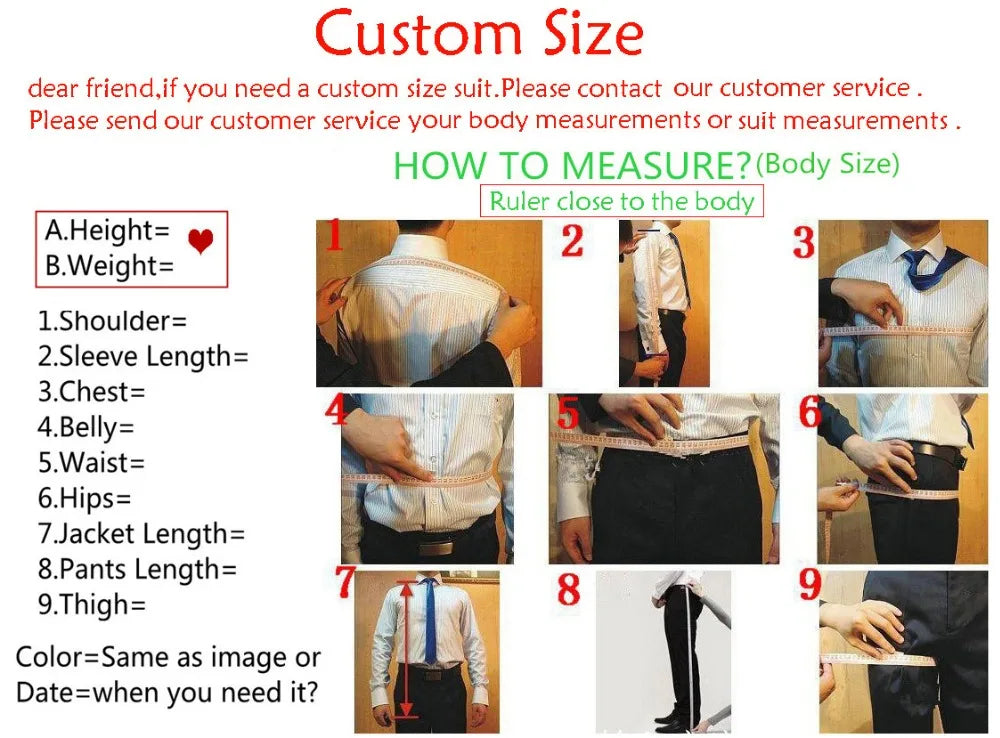 Custom Size

dear friend,if you need a custom size suit.Please contact our customer service .
Please send our customer service your body measurements or suit measurements .

HOW TO MEASURE?(Body Size)

Ruler close to the body

A.Height=
B.Weight=

1.Shoulder=
2.Sleeve Length=
3.Chest=
4.Belly=
5.Waist=
6.Hips=
7.Jacket Length=
8.Pants Length=
9.Thigh=

Color=Same as image or
Date=when you need it?

1 2 3 4 5 6 7 8 9